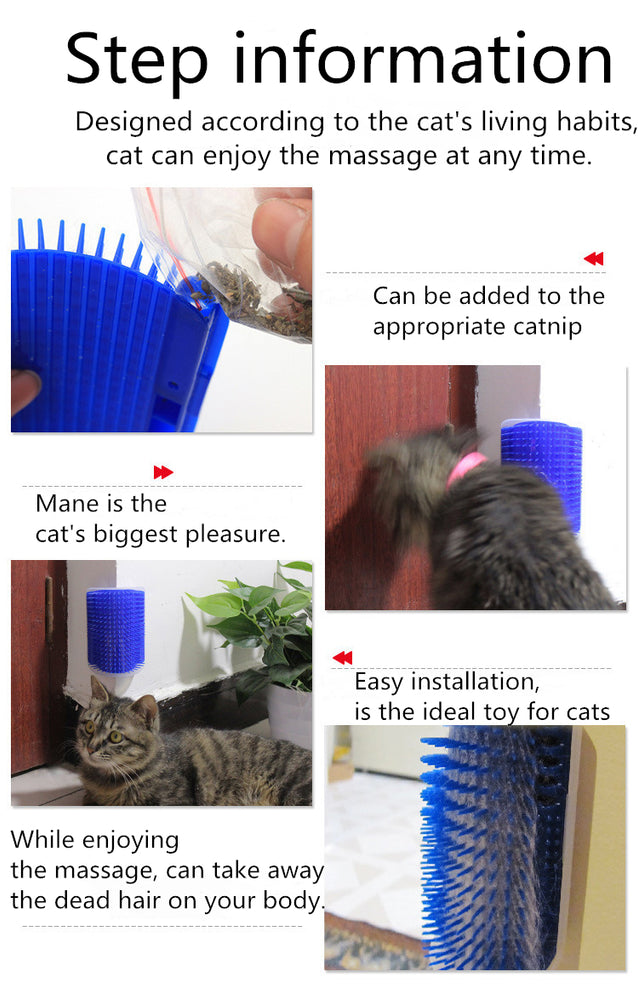 Step information

Designed according to the cat's living habits, cat can enjoy the massage at any time.

Can be added to the appropriate catnip

Mane is the cat's biggest pleasure.

Easy installation, is the ideal toy for cats

While enjoying the massage, can take away the dead hair on your body.