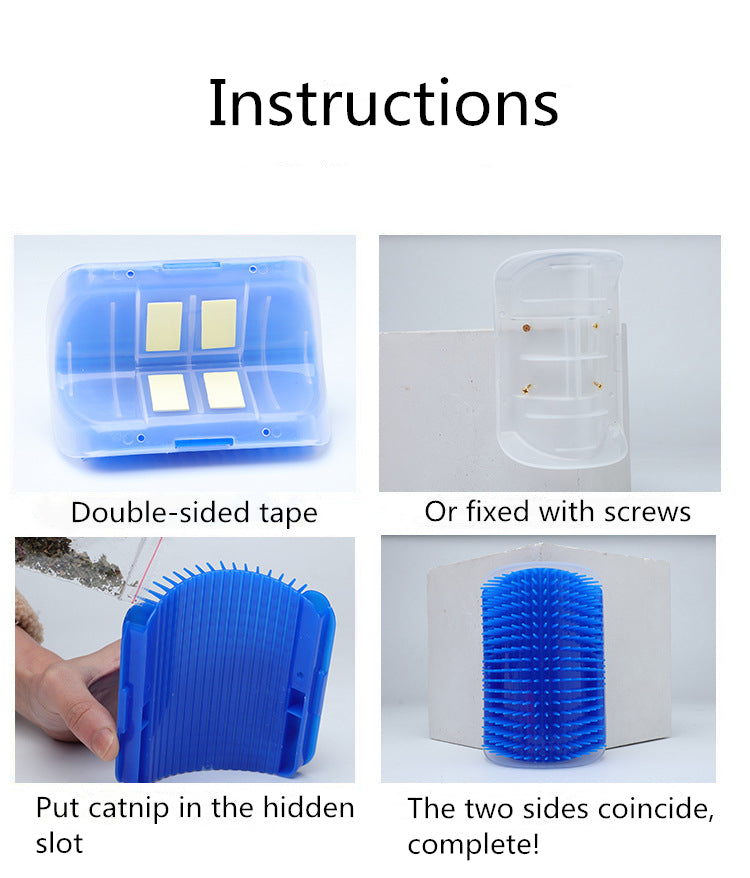 Instructions

Double-sided tape

Or fixed with screws

Put catnip in the hidden slot

The two sides coincide, complete!